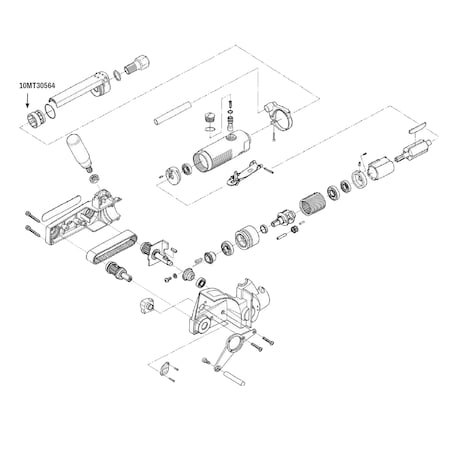 10MT30564